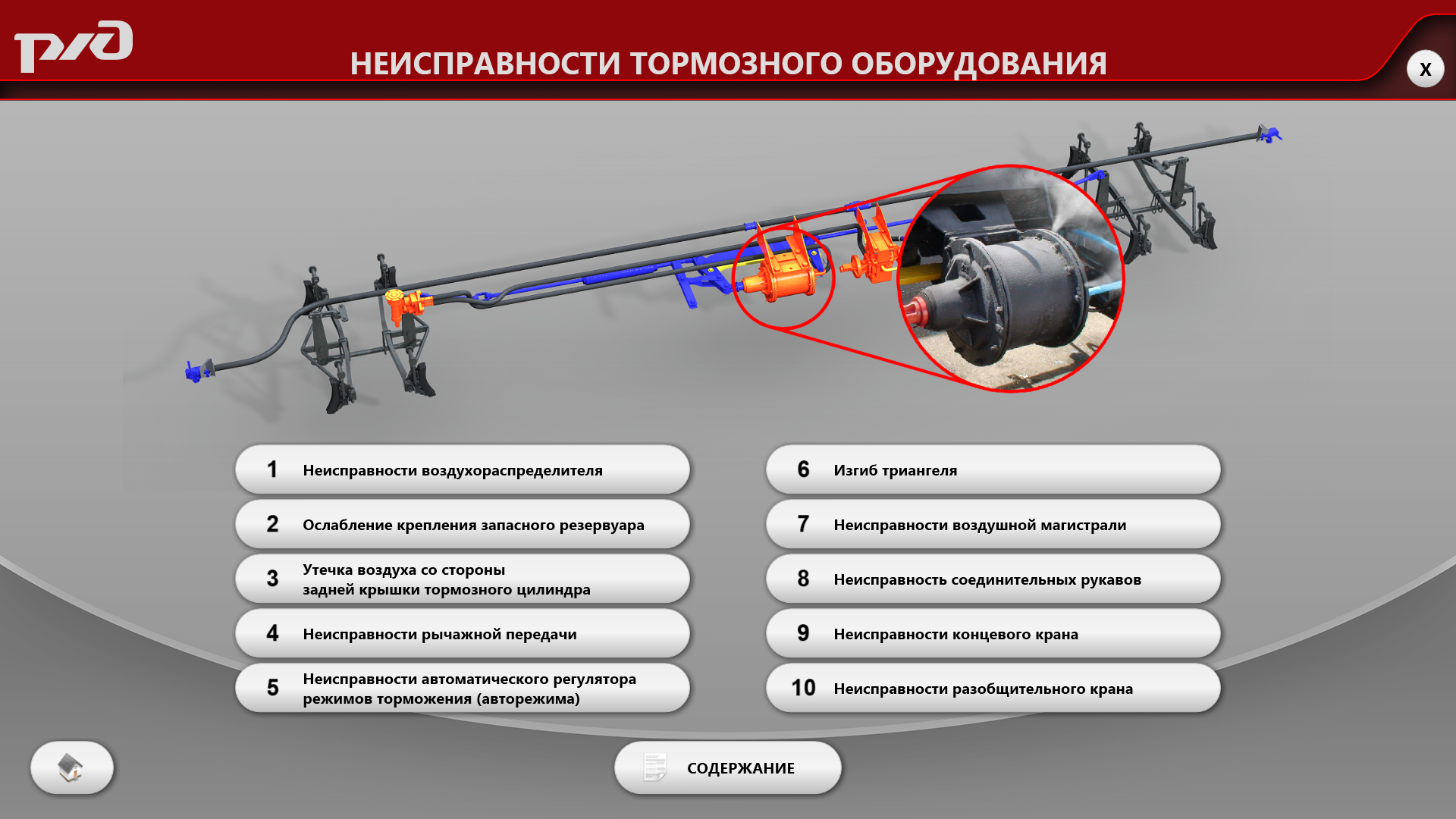 РЖД

НЕИСПРАВНОСТИ ТОРМОЗНОГО ОБОРУДОВАНИЯ

X

1 Неисправности воздухораспределителя

2 Ослабление крепления запасного резервуара

3 Утечка воздуха со стороны задней крышки тормозного цилиндра

4 Неисправности рычажной передачи

5 Неисправности автоматического регулятора режимов торможения (авторежима)

6 Изгиб триангеля

7 Неисправности воздушной магистрали

8 Неисправность соединительных рукавов

9 Неисправности концевого крана

10 Неисправности разобщительного крана

СОДЕРЖАНИЕ