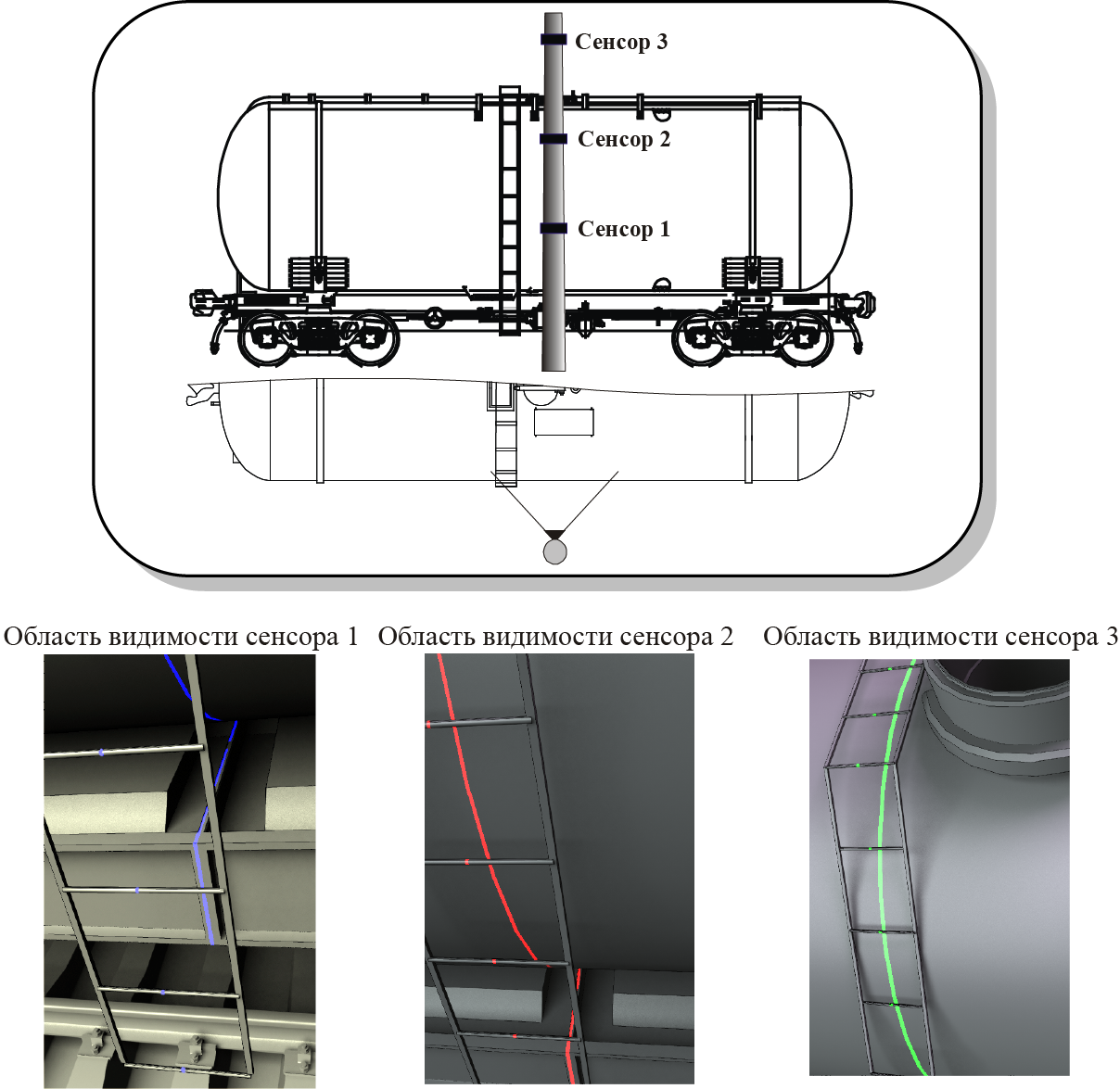 Сенсор 3
Сенсор 2
Сенсор 1

Область видимости сенсора 1

Область видимости сенсора 2

Область видимости сенсора 3